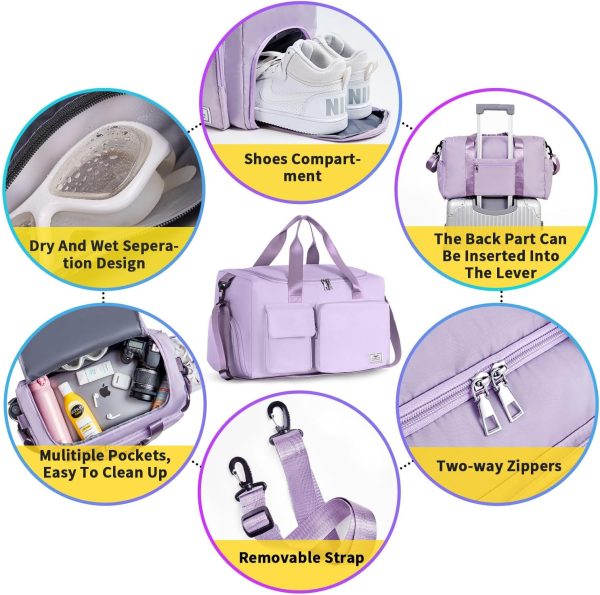 Shoes Compartment

Dry And Wet Seperation Design

The Back Part Can Be Inserted Into The Lever

Mulitiple Pockets, Easy To Clean Up

Two-way Zippers

Removable Strap